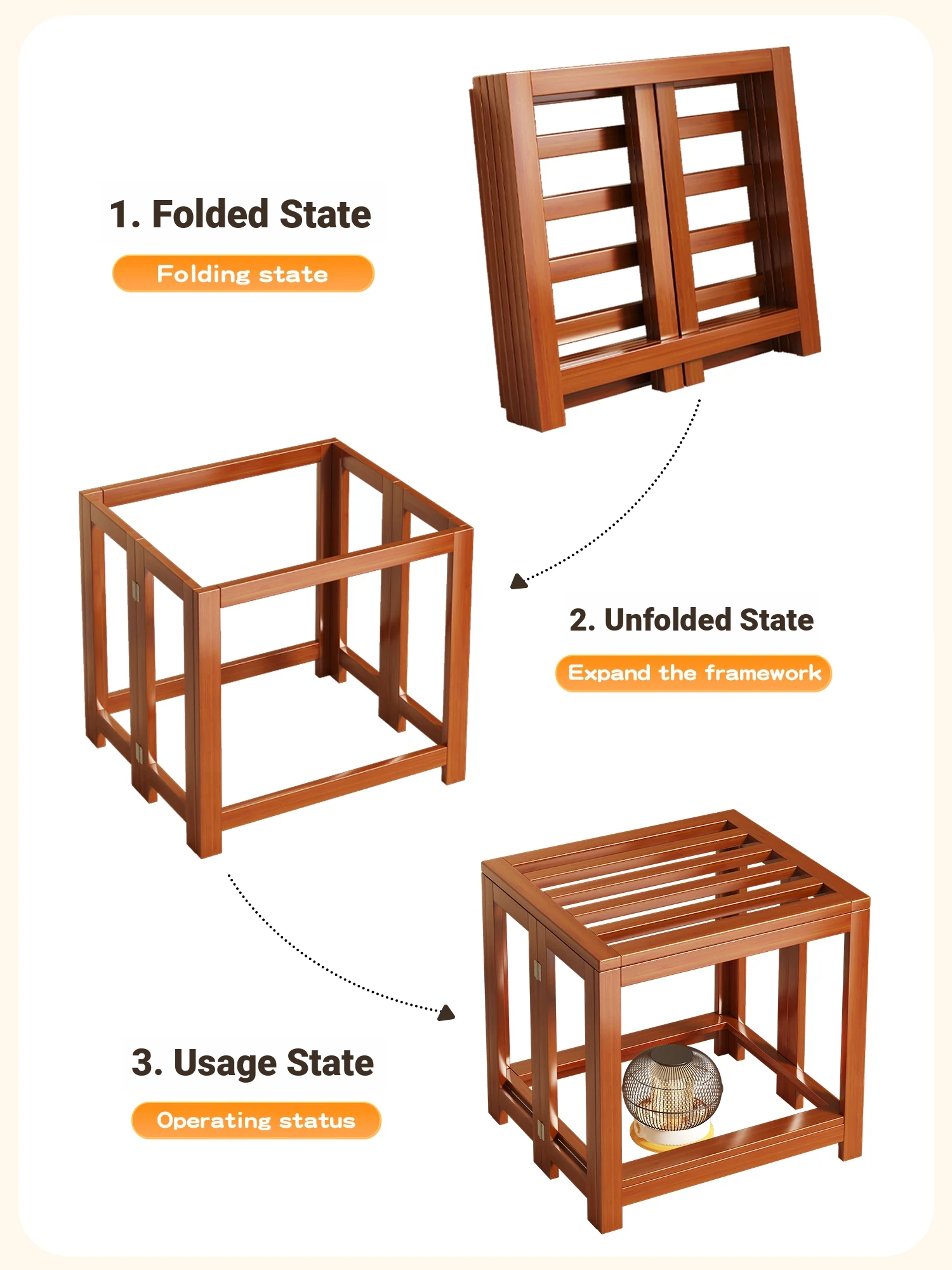 1. Folded State

Folding state

2. Unfolded State

Expand the framework

3. Usage State

Operating status